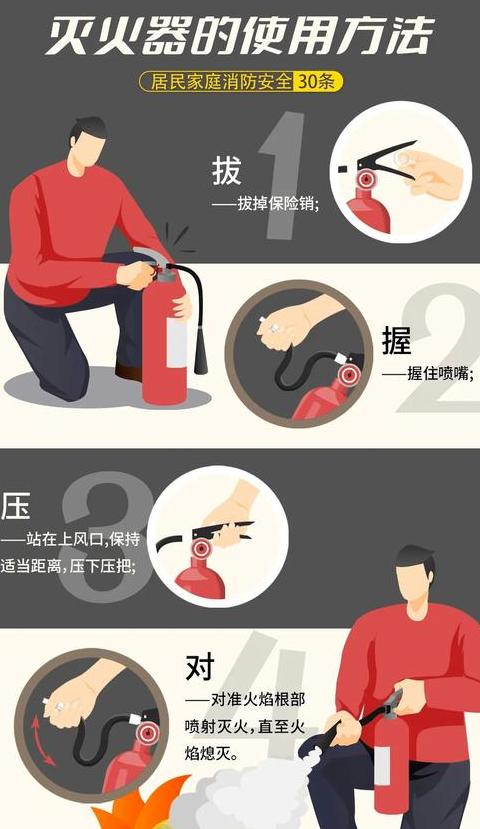 灭火器的使用方法

居民家庭消防安全30条

1
拔
——拔掉保险销;

2
握
——握住喷嘴;

3
压
——站在上风口,保持适当距离,压下压把;

4
对
——对准火焰根部喷射灭火,直至火焰熄灭。