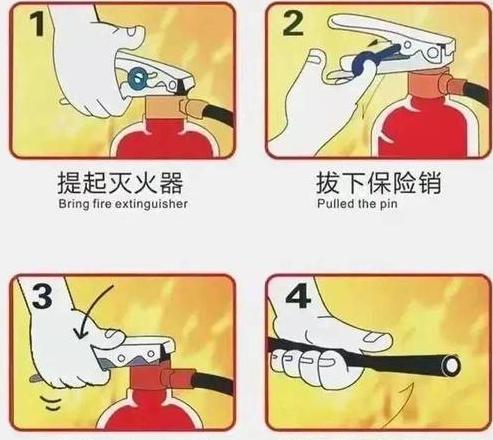 1

提起灭火器
Bring fire extinguisher

2

拔下保险销
Pulled the pin

3

4